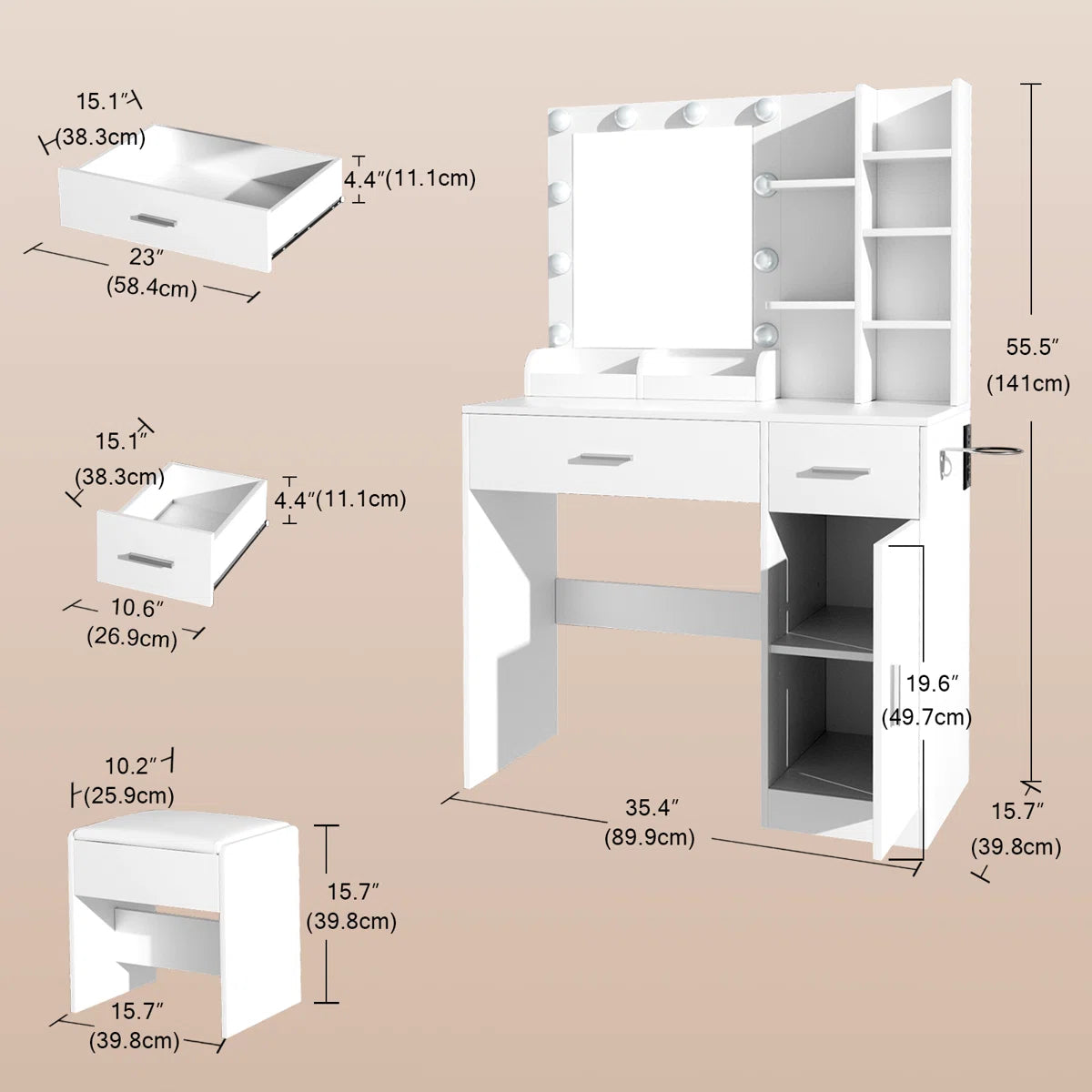 15.1″
(38.3cm)
4.4″(11.1cm)
23″
(58.4cm)

15.1″
(38.3cm)
4.4″(11.1cm)
10.6″
(26.9cm)

10.2″
(25.9cm)
15.7″
(39.8cm)
15.7″
(39.8cm)

55.5″
(141cm)
19.6″
(49.7cm)
35.4″
(89.9cm)
15.7″
(39.8cm)