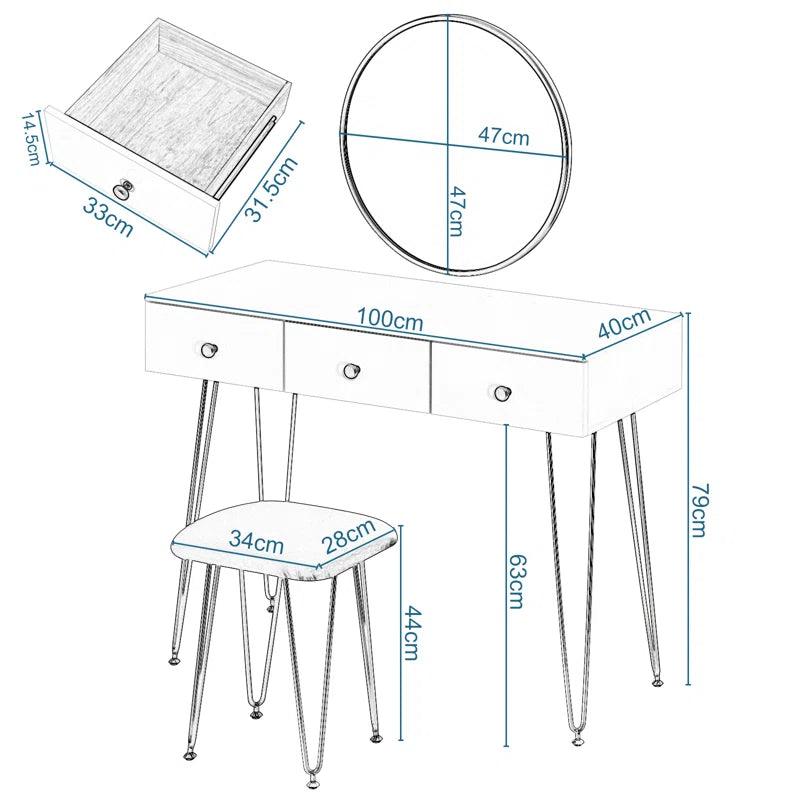 14.5cm
33cm
31.5cm
47cm
47cm
100cm
40cm
79cm
63cm
34cm
28cm
44cm