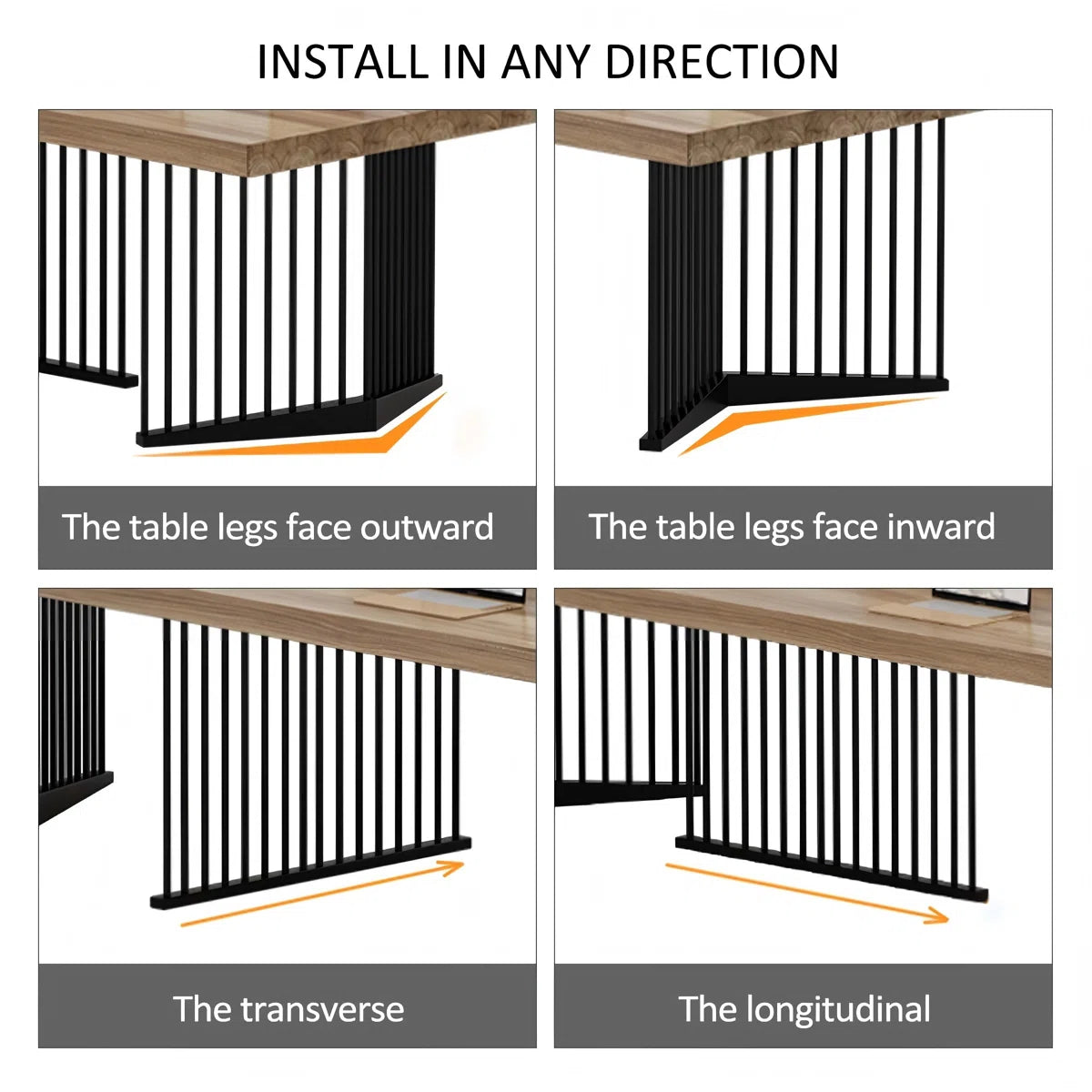 INSTALL IN ANY DIRECTION

The table legs face outward

The table legs face inward

The transverse

The longitudinal