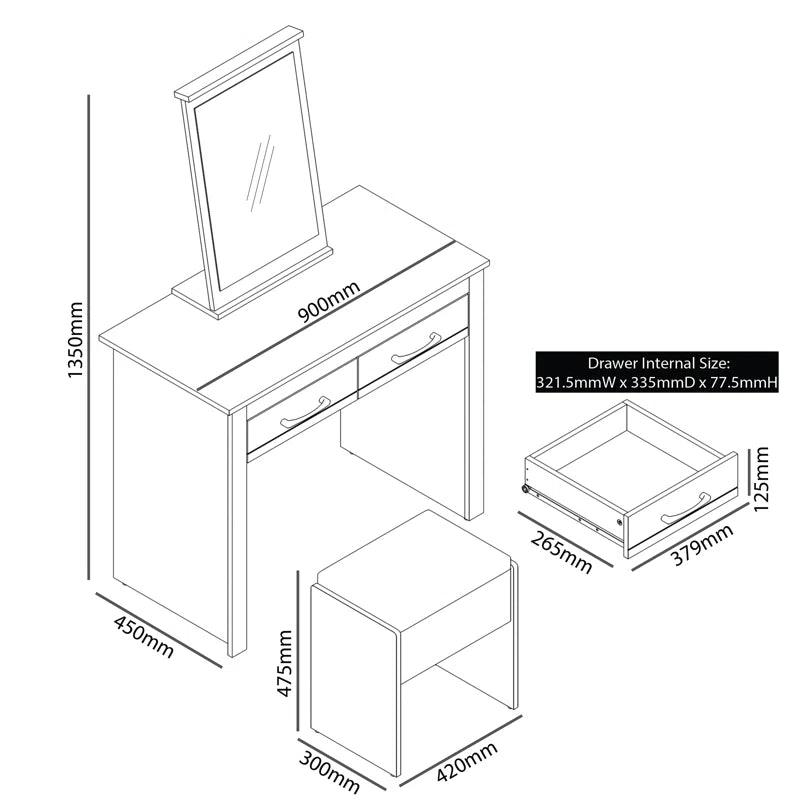 1350mm
900mm
450mm
Drawer Internal Size:
321.5mmW x 335mmD x 77.5mmH
125mm
265mm
379mm
475mm
300mm
420mm