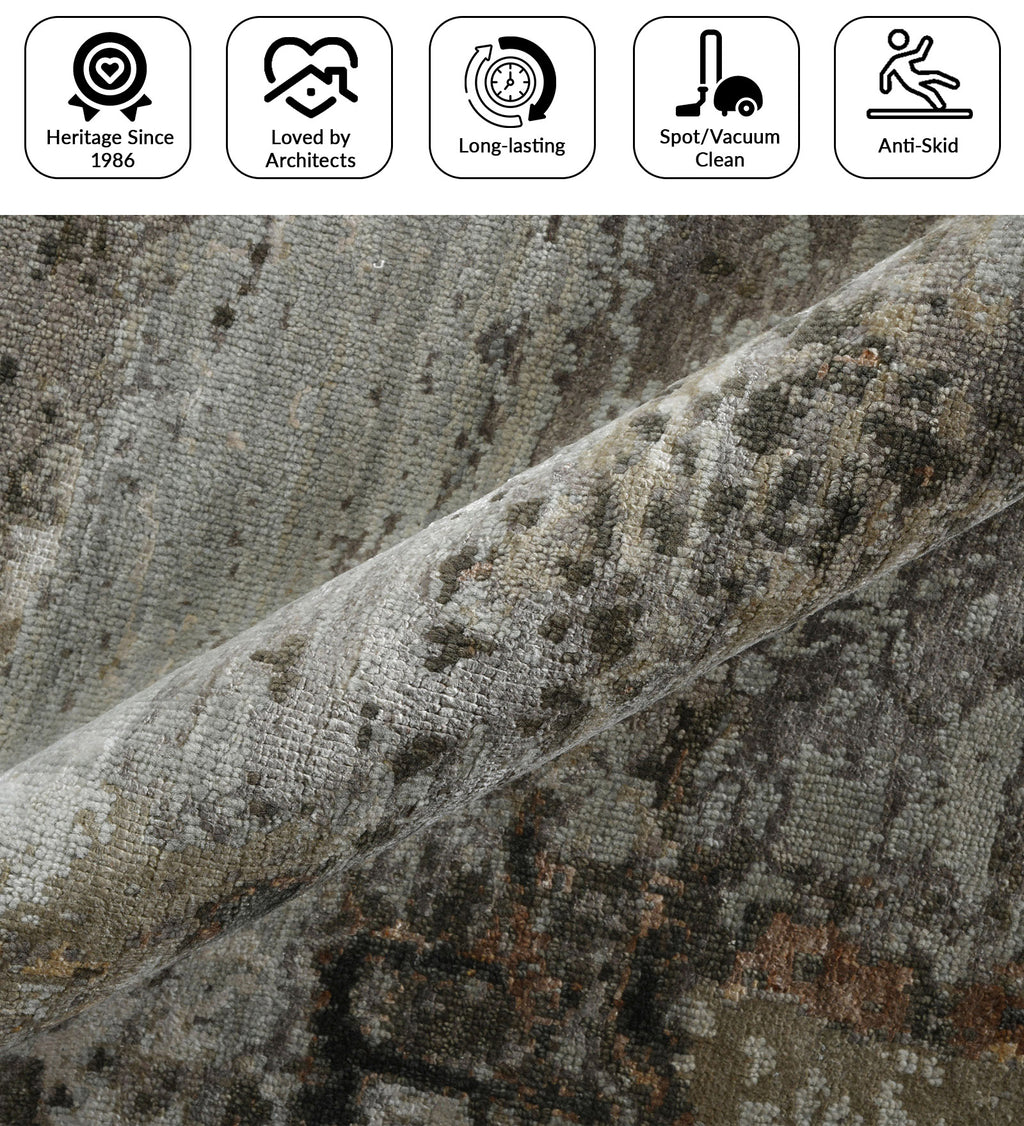 Heritage Since 1986

Loved by Architects

Long-lasting

Spot/Vacuum Clean

Anti-Skid