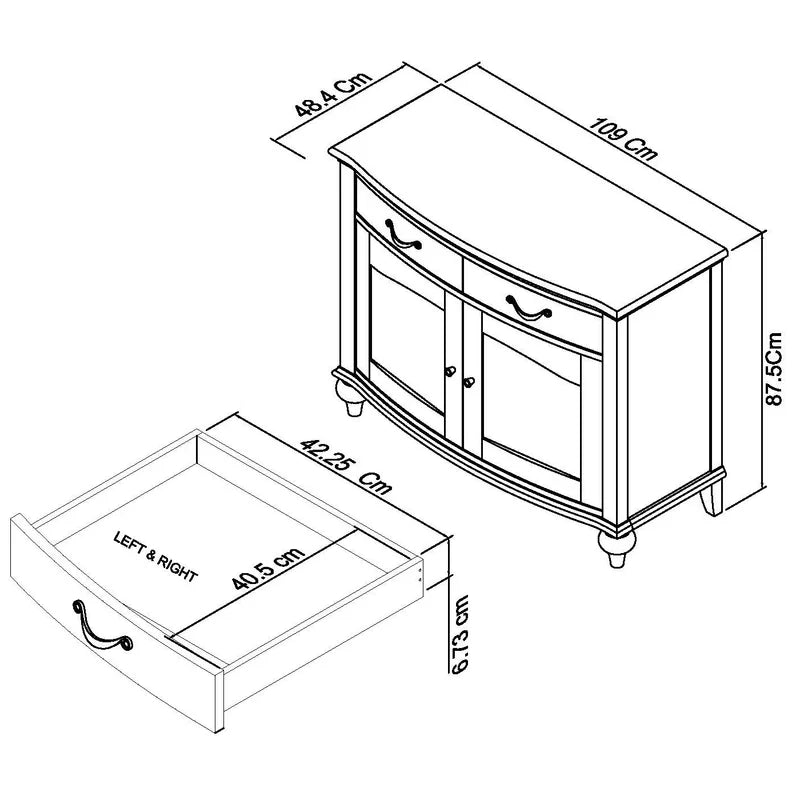 48.4 Cm
109 Cm
87.5Cm
42.25 Cm
LEFT & RIGHT
40.5 cm
6.73 cm