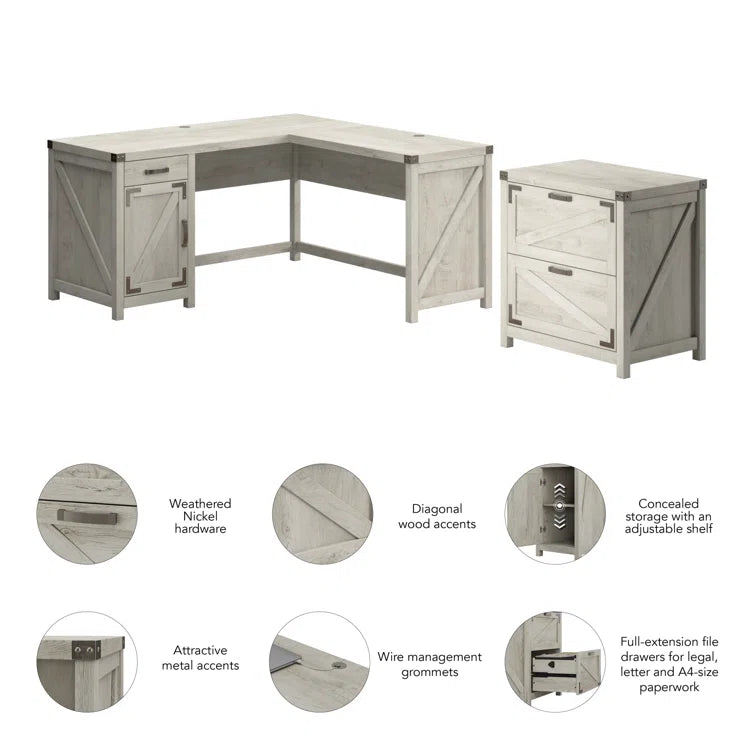 Weathered Nickel hardware

Diagonal wood accents

Concealed storage with an adjustable shelf

Attractive metal accents

Wire management grommets

Full-extension file drawers for legal, letter and A4-size paperwork