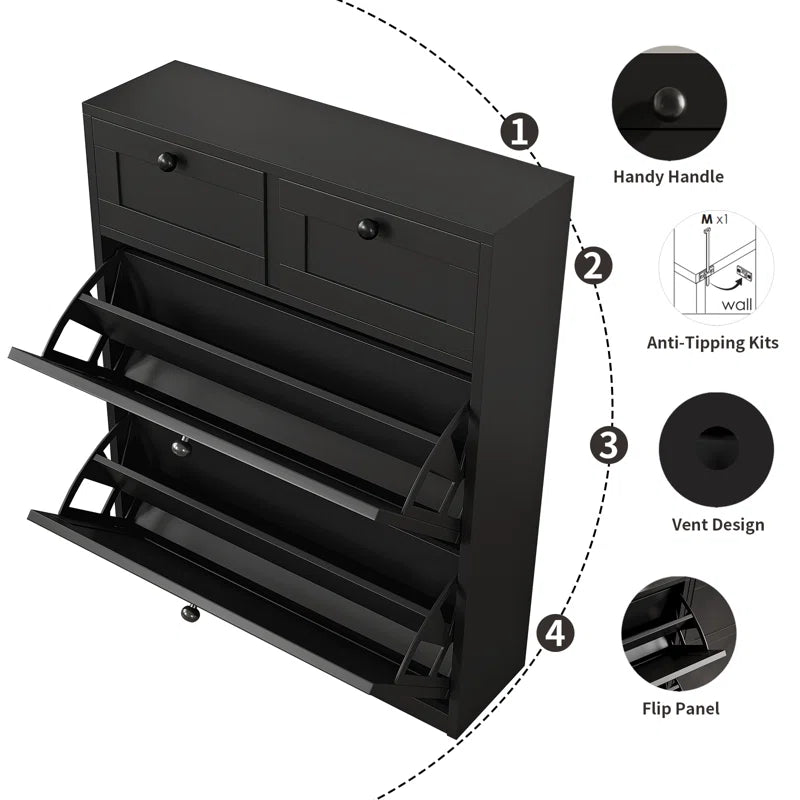 1

Handy Handle

2

M x1

wall

Anti-Tipping Kits

3

Vent Design

4

Flip Panel