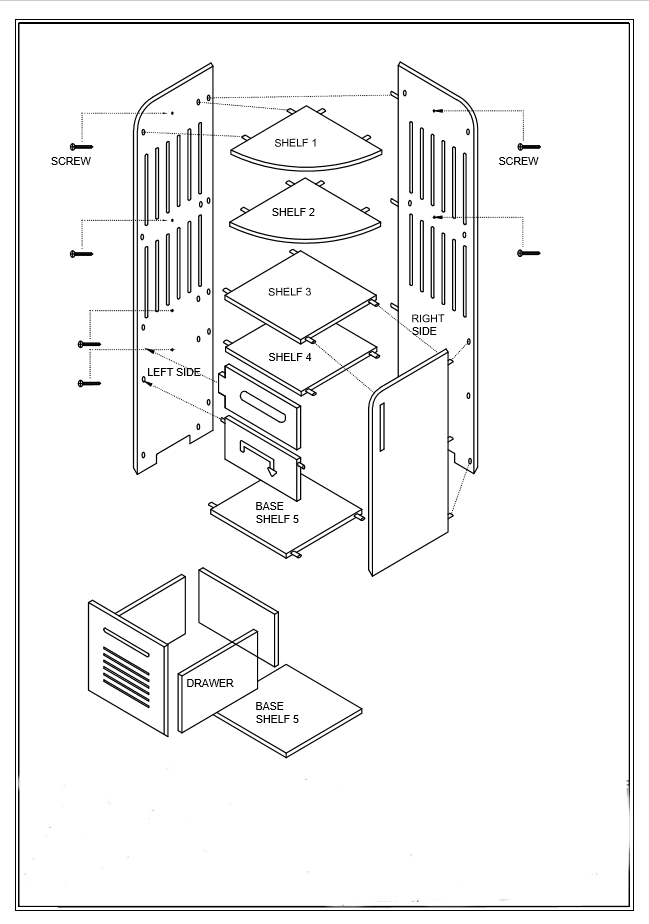 SCREW

SHELF 1

SCREW

SHELF 2

SHELF 3

RIGHT SIDE

SHELF 4

LEFT SIDE

BASE SHELF 5

DRAWER

BASE SHELF 5