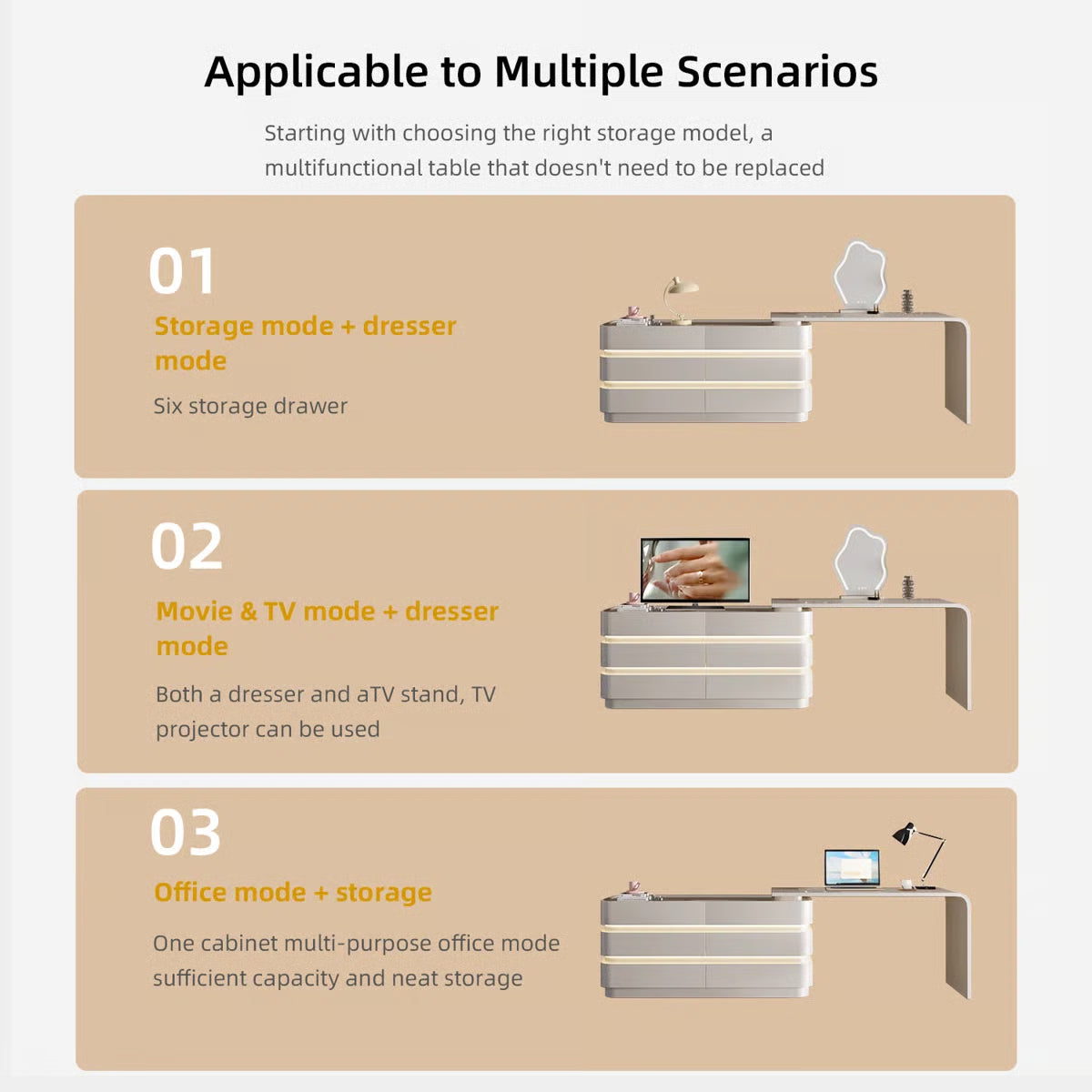 Applicable to Multiple Scenarios

Starting with choosing the right storage model, a multifunctional table that doesn't need to be replaced

01

Storage mode + dresser mode

Six storage drawer

02

Movie & TV mode + dresser mode

Both a dresser and aTV stand, TV projector can be used

03

Office mode + storage

One cabinet multi-purpose office mode sufficient capacity and neat storage