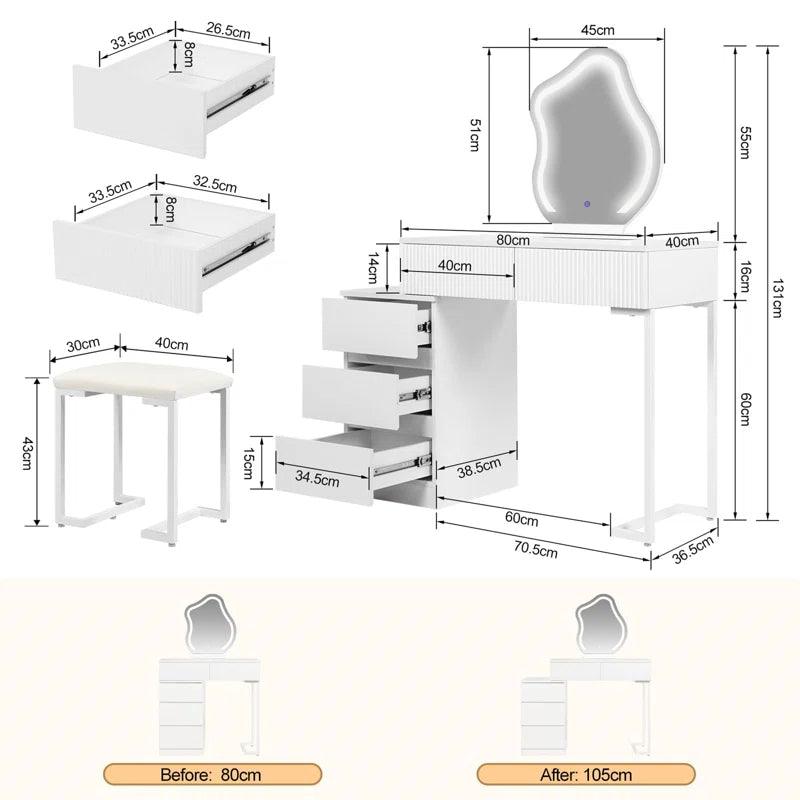 33.5cm
26.5cm
8cm
33.5cm
32.5cm
8cm
30cm
40cm
43cm
45cm
51cm
55cm
80cm
40cm
14cm
40cm
16cm
131cm
60cm
15cm
34.5cm
38.5cm
60cm
70.5cm
36.5cm
Before: 80cm
After: 105cm