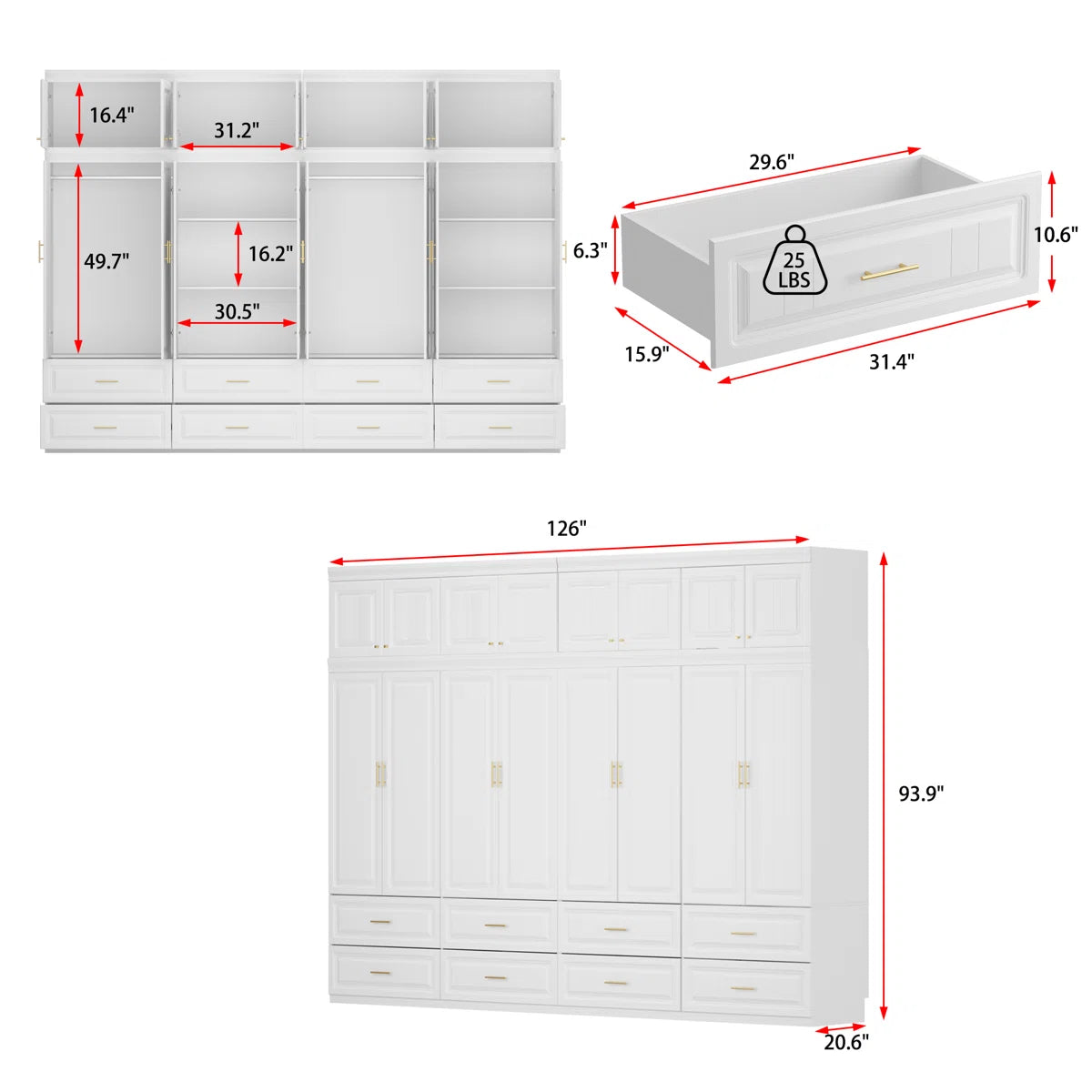 16.4"
31.2"
49.7"
16.2"
30.5"

29.6"
6.3"
25 LBS
10.6"
15.9"
31.4"

126"
93.9"
20.6"