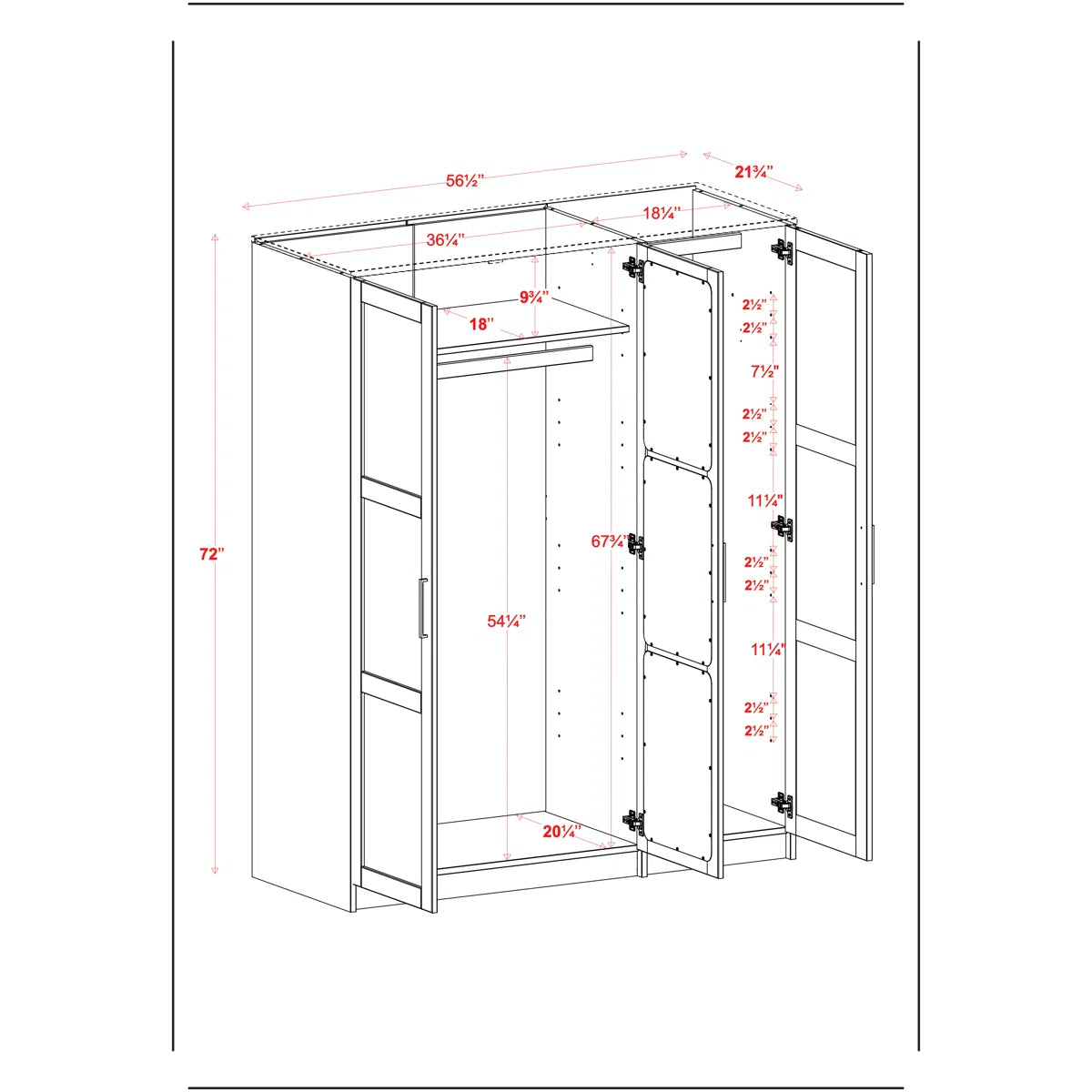 56½"
21¾"
18¼"
36¼"
9¾"
18"
72"
67¾"
54¼"
20¼"
2½"
2½"
7½"
2½"
2½"
11¼"
2½"
2½"
11¼"
2½"
2½"