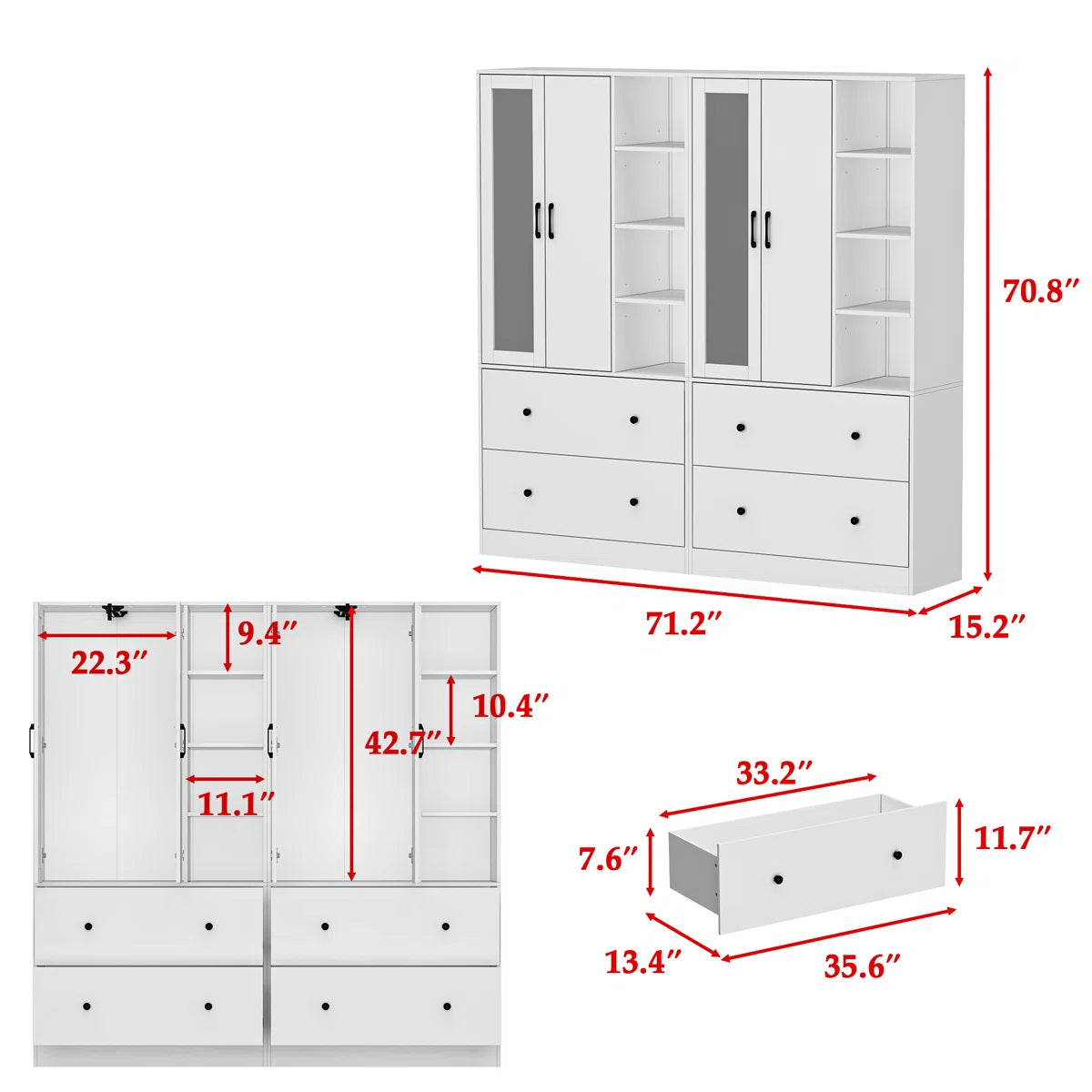 70.8″

71.2″

15.2″

22.3″

9.4″

10.4″

42.7″

11.1″

33.2″

7.6″

11.7″

13.4″

35.6″